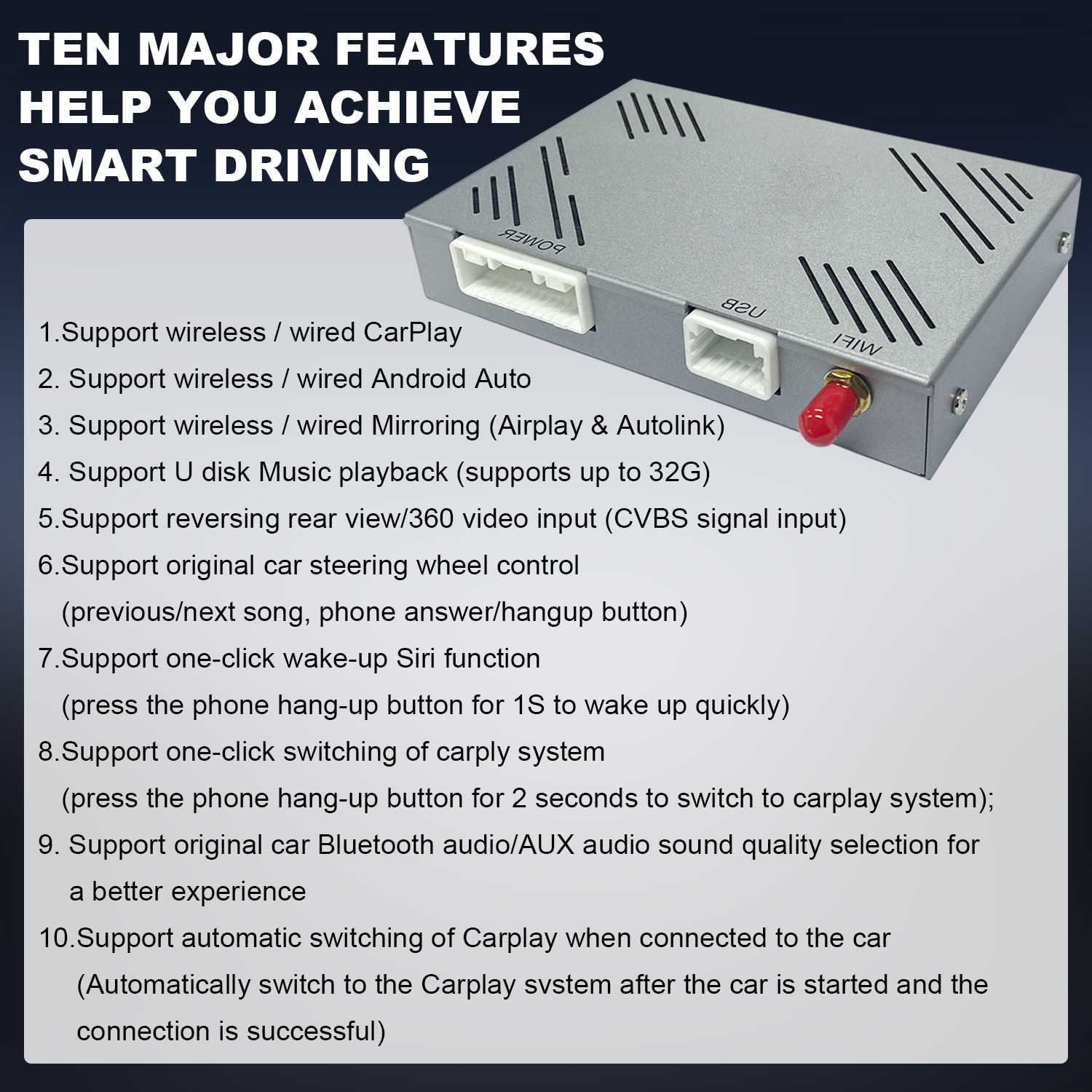 TEN MAJOR FEATURES HELP YOU ACHIEVE SMART DRIVING

POWER

USB

WIFI

1.Support wireless / wired CarPlay

2. Support wireless / wired Android Auto

3. Support wireless / wired Mirroring (Airplay & Autolink)

4. Support U disk Music playback (supports up to 32G)

5.Support reversing rear view/360 video input (CVBS signal input)

6.Support original car steering wheel control (previous/next song, phone answer/hangup button)

7.Support one-click wake-up Siri function (press the phone hang-up button for 1S to wake up quickly)

8.Support one-click switching of carply system (press the phone hang-up button for 2 seconds to switch to carplay system);

9. Support original car Bluetooth audio/AUX audio sound quality selection for a better experience

10.Support automatic switching of Carplay when connected to the car (Automatically switch to the Carplay svstem after the car is started and the connection is successful)